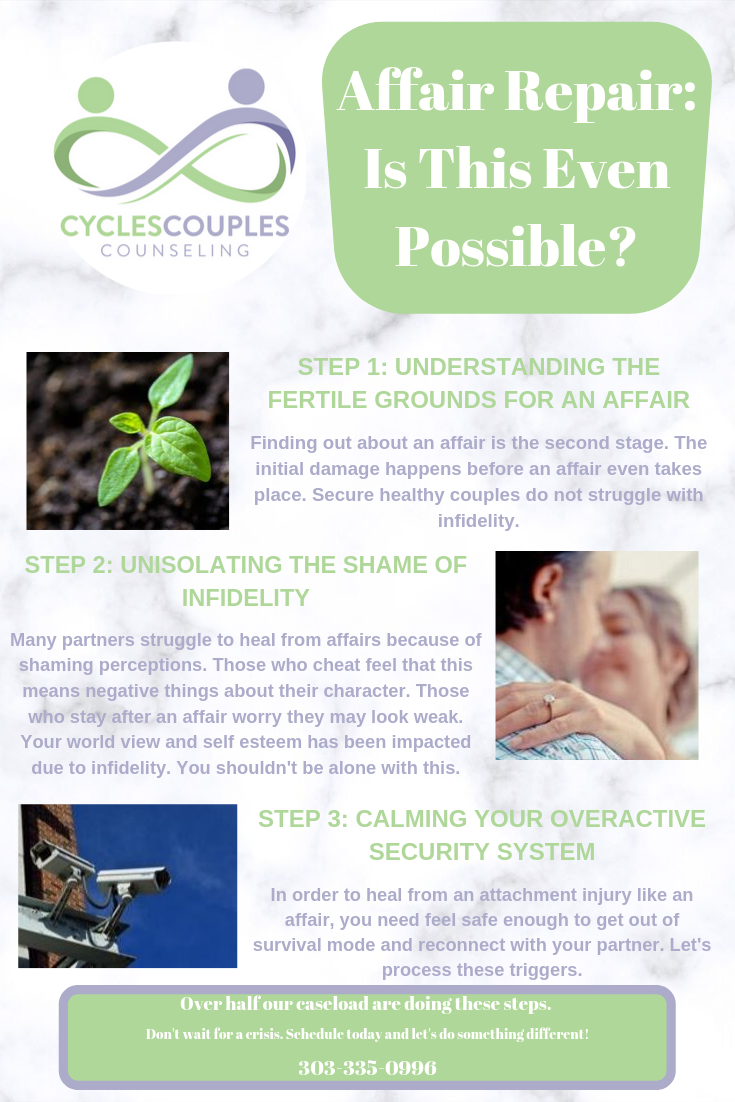 CYCLESCOUPLES
COUNSELING

Affair Repair: Is This Even Possible?

STEP 1: UNDERSTANDING THE FERTILE GROUNDS FOR AN AFFAIR

Finding out about an affair is the second stage. The initial damage happens before an affair even takes place. Secure healthy couples do not struggle with infidelity.

STEP 2: UNISOLATING THE SHAME OF INFIDELITY

Many partners struggle to heal from affairs because of shaming perceptions. Those who cheat feel that this means negative things about their character. Those who stay after an affair worry they may look weak. Your world view and self esteem has been impacted due to infidelity. You shouldn't be alone with this.

STEP 3: CALMING YOUR OVERACTIVE SECURITY SYSTEM

In order to heal from an attachment injury like an affair, you need feel safe enough to get out of survival mode and reconnect with your partner. Let's process these triggers.

Over half our caseload are doing these steps.

Don't wait for a crisis. Schedule today and let's do something different!

303-335-0996