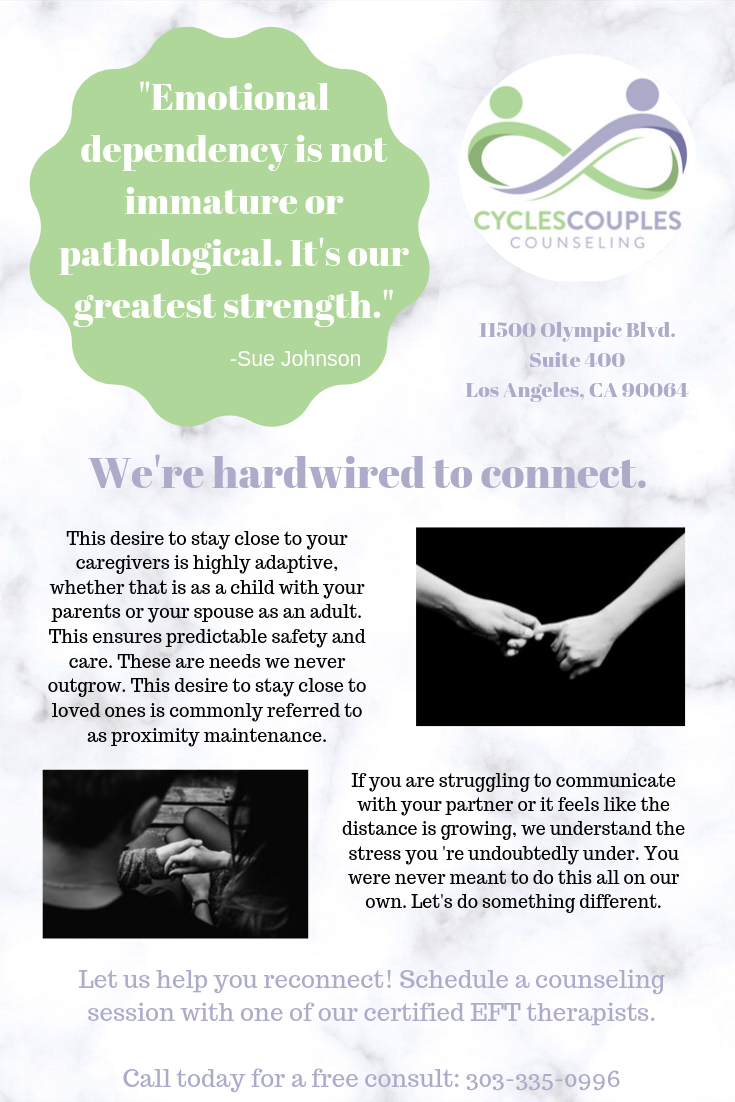 "Emotional dependency is not immature or pathological. It's our greatest strength."

-Sue Johnson

CYCLESCOUPLES
COUNSELING

11500 Olympic Blvd.
Suite 400
Los Angeles, CA 90064

We're hardwired to connect.

This desire to stay close to your caregivers is highly adaptive, whether that is as a child with your parents or your spouse as an adult. This ensures predictable safety and care. These are needs we never outgrow. This desire to stay close to loved ones is commonly referred to as proximity maintenance.

If you are struggling to communicate with your partner or it feels like the distance is growing, we understand the stress you 're undoubtedly under. You were never meant to do this all on our own. Let's do something different.

Let us help you reconnect! Schedule a counseling session with one of our certified EFT therapists.

Call today for a free consult: 303-335-0996