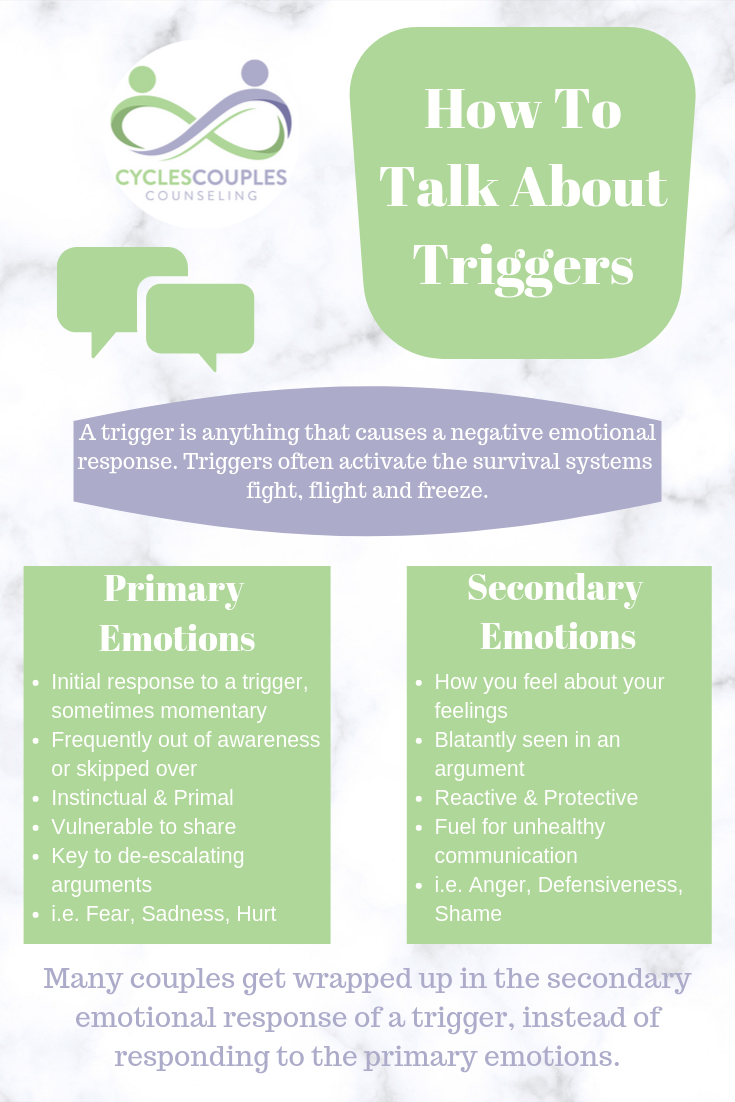 CYCLESCOUPLES
COUNSELING

How To Talk About Triggers

A trigger is anything that causes a negative emotional response. Triggers often activate the survival systems fight, flight and freeze.

Primary Emotions

- Initial response to a trigger, sometimes momentary
- Frequently out of awareness or skipped over
- Instinctual & Primal
- Vulnerable to share
- Key to de-escalating arguments
- i.e. Fear, Sadness, Hurt

Secondary Emotions

- How you feel about your feelings
- Blatantly seen in an argument
- Reactive & Protective
- Fuel for unhealthy communication
- i.e. Anger, Defensiveness, Shame

Many couples get wrapped up in the secondary emotional response of a trigger, instead of responding to the primary emotions.