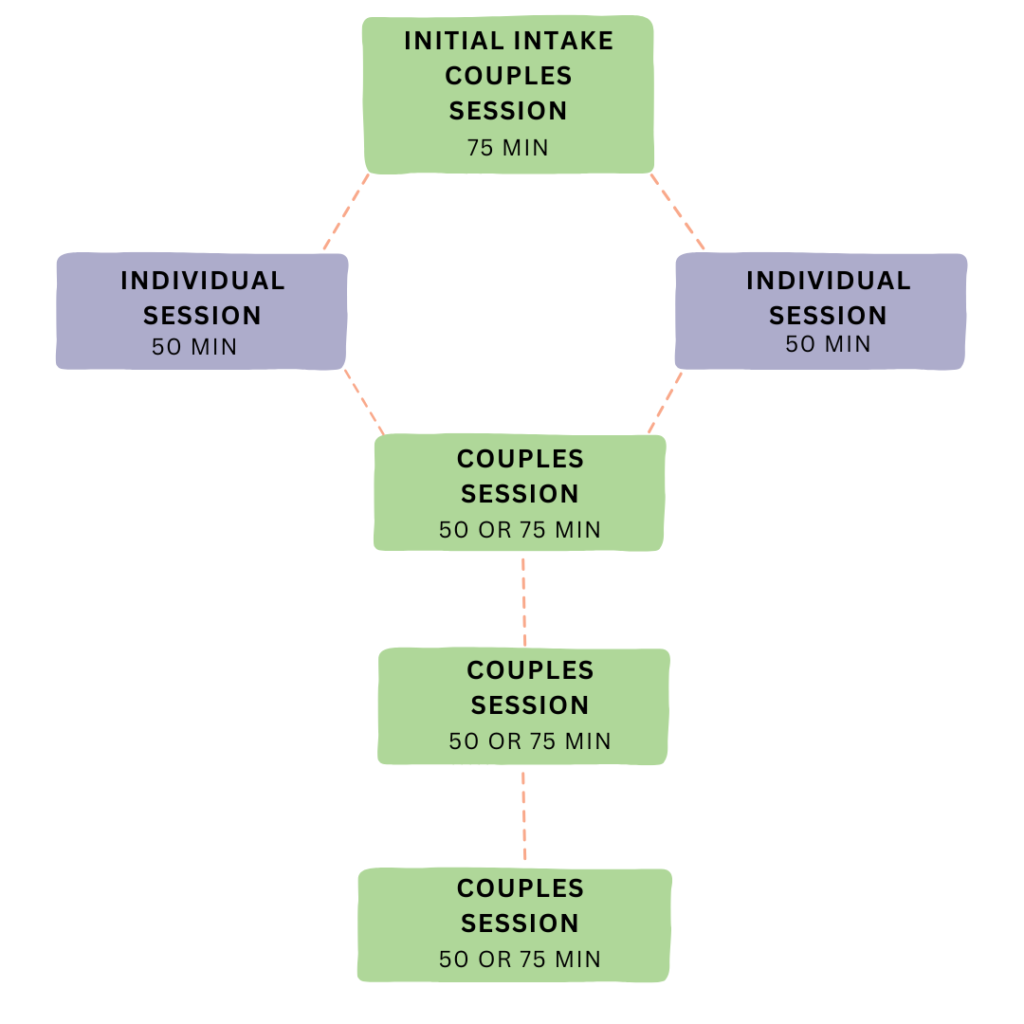 INITIAL INTAKE COUPLES SESSION
75 MIN

INDIVIDUAL SESSION
50 MIN

INDIVIDUAL SESSION
50 MIN

COUPLES SESSION
50 OR 75 MIN

COUPLES SESSION
50 OR 75 MIN

COUPLES SESSION
50 OR 75 MIN